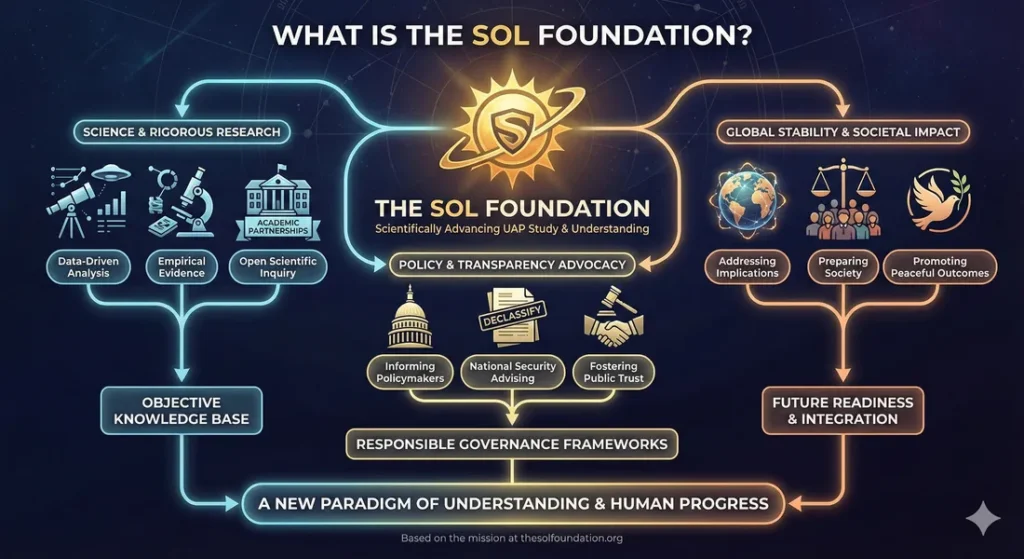 WHAT IS THE SOL FOUNDATION?

SCIENCE & RIGOROUS RESEARCH

ACADEMIC PARTNERSHIPS

Data-Driven Analysis

Empirical Evidence

Open Scientific Inquiry

OBJECTIVE KNOWLEDGE BASE

S

THE SOL FOUNDATION
Scientifically Advancing UAP Study & Understanding

POLICY & TRANSPARENCY ADVOCACY

DECLASSIFY

Informing Policymakers

National Security Advising

Fostering Public Trust

RESPONSIBLE GOVERNANCE FRAMEWORKS

GLOBAL STABILITY & SOCIETAL IMPACT

Addressing Implications

Preparing Society

Promoting Peaceful Outcomes

FUTURE READINESS & INTEGRATION

A NEW PARADIGM OF UNDERSTANDING & HUMAN PROGRESS

Based on the mission at thesolfoundation.org